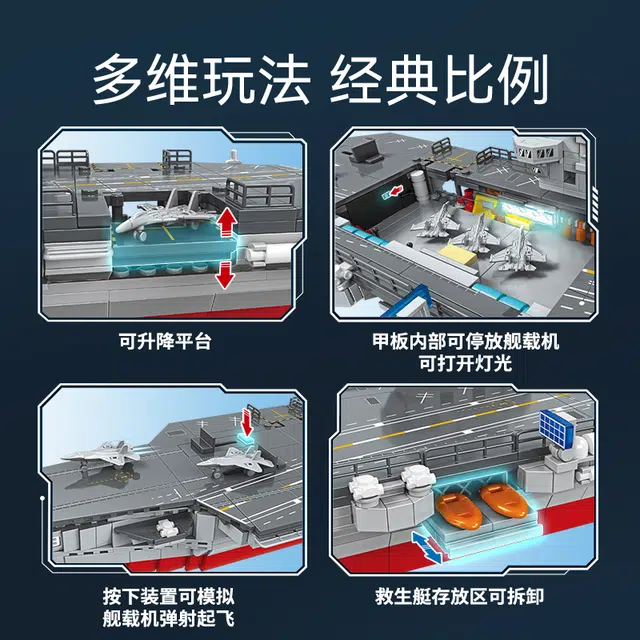 多维玩法 经典比例

可升降平台

甲板内部可停放舰载机
可打开灯光

按下装置可模拟
舰载机弹射起飞

救生艇存放区可拆卸