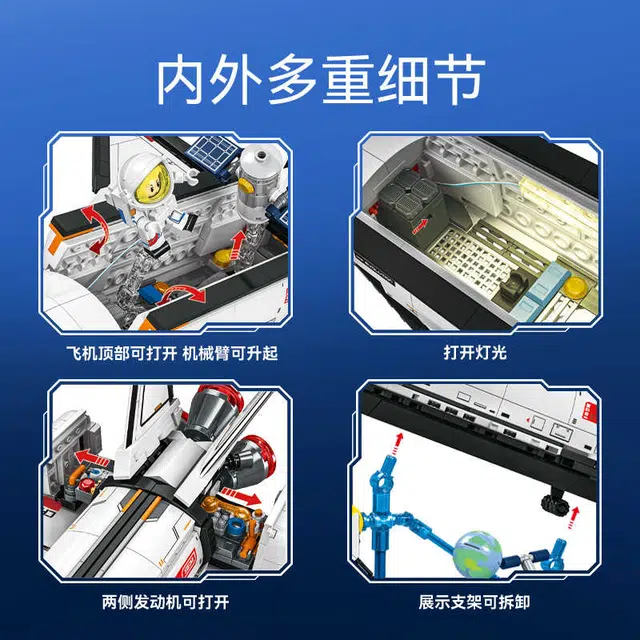 内外多重细节

飞机顶部可打开 机械臂可升起

打开灯光

两侧发动机可打开

展示支架可拆卸