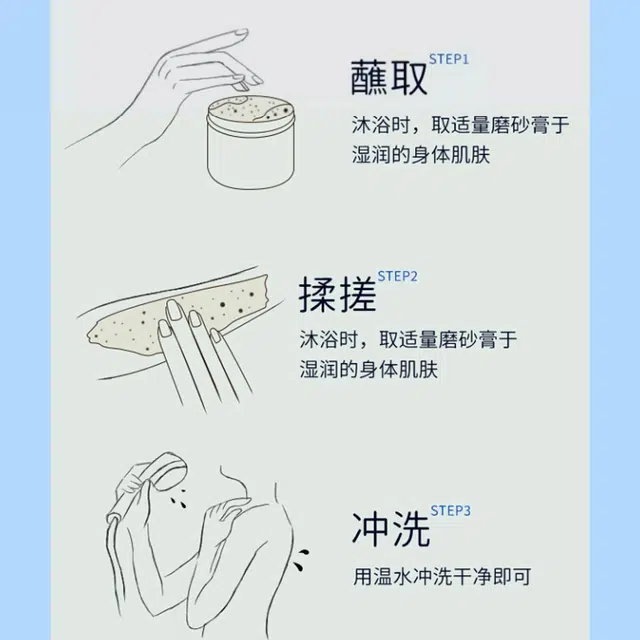 蘸取 STEP1

沐浴时，取适量磨砂膏于湿润的身体肌肤

揉搓 STEP2

沐浴时，取适量磨砂膏于湿润的身体肌肤

冲洗 STEP3

用温水冲洗干净即可