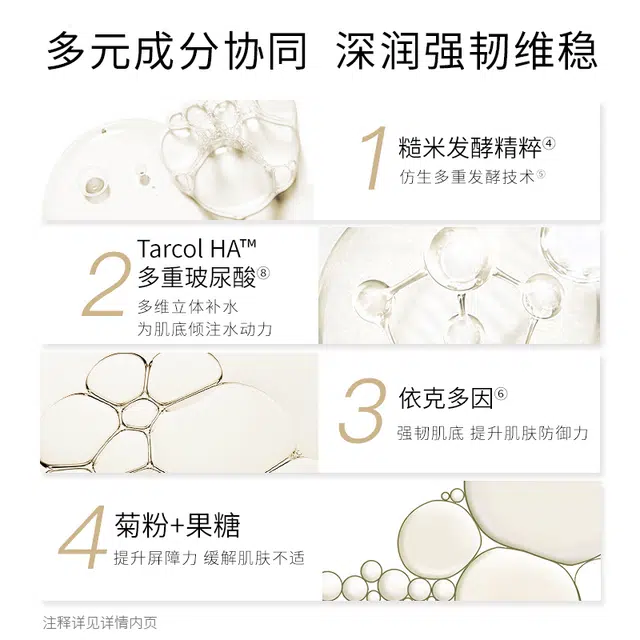 多元成分协同 深润强韧维稳

1 糙米发酵精粹④
仿生多重发酵技术⑤

2 Tarcol HA™
多重玻尿酸⑧
多维立体补水
为肌底倾注水动力

3 依克多因⑥
强韧肌底 提升肌肤防御力

4 菊粉+果糖
提升屏障力 缓解肌肤不适

注释详见详情内页