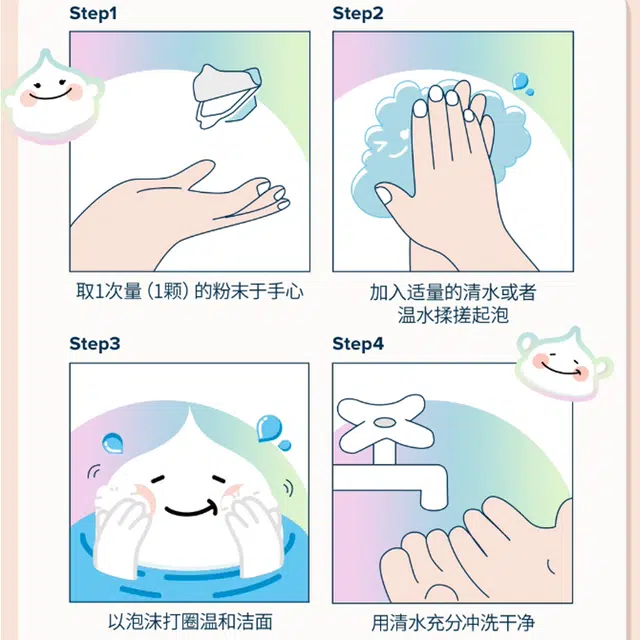 Step1

取1次量（1颗）的粉末于手心

Step2

加入适量的清水或者温水揉搓起泡

Step3

以泡沫打圈温和洁面

Step4

用清水充分冲洗干净