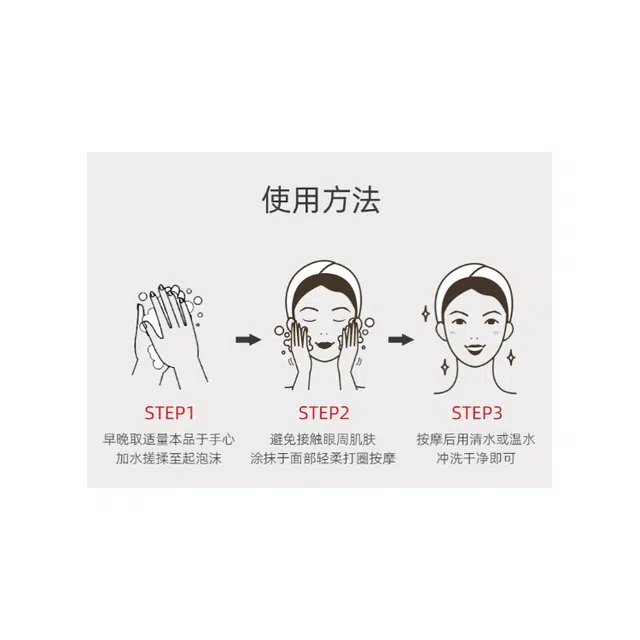 使用方法

STEP1
早晚取适量本品于手心
加水搓揉至起泡沫

STEP2
避免接触眼周肌肤
涂抹于面部轻柔打圈按摩

STEP3
按摩后用清水或温水
冲洗干净即可