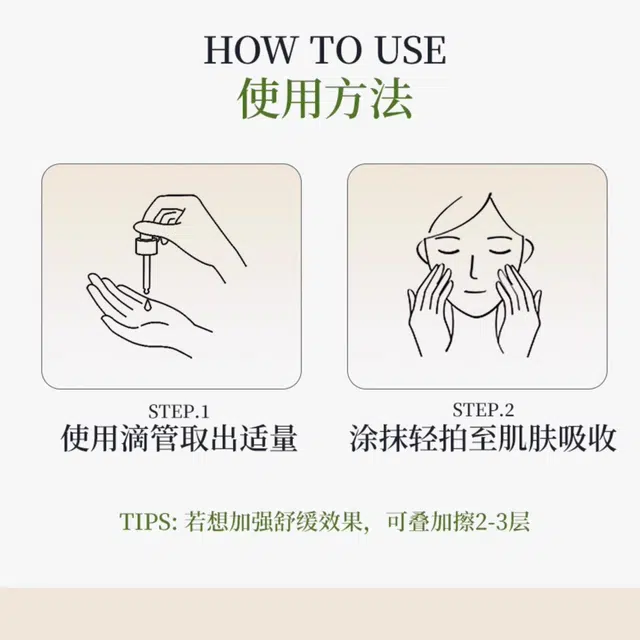 HOW TO USE
使用方法

STEP.1
使用滴管取出适量

STEP.2
涂抹轻拍至肌肤吸收

TIPS: 若想加强舒缓效果，可叠加擦2-3层