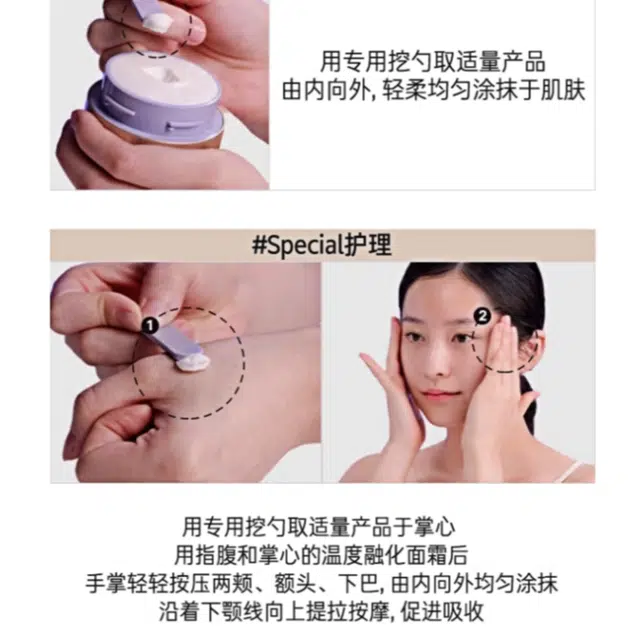 用专用挖勺取适量产品
由内向外, 轻柔均匀涂抹于肌肤

#Special护理

1

2

用专用挖勺取适量产品于掌心
用指腹和掌心的温度融化面霜后
手掌轻轻按压两颊、额头、下巴, 由内向外均匀涂抹
沿着下颚线向上提拉按摩, 促进吸收