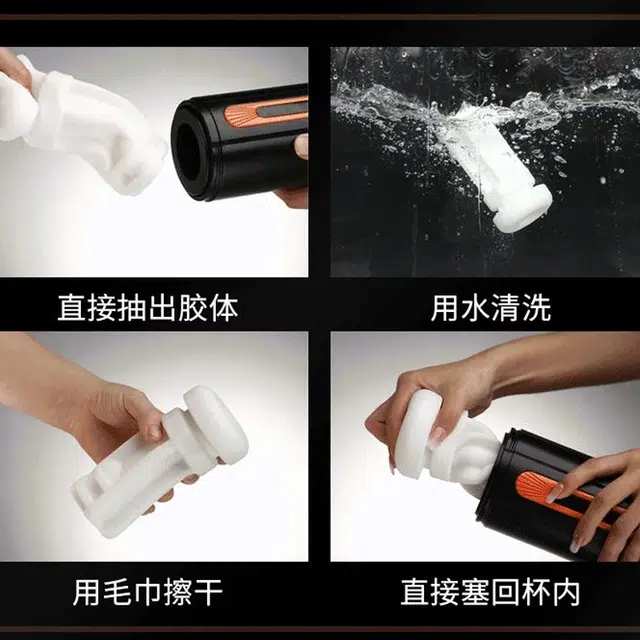 直接抽出胶体

用水清洗

用毛巾擦干

直接塞回杯内