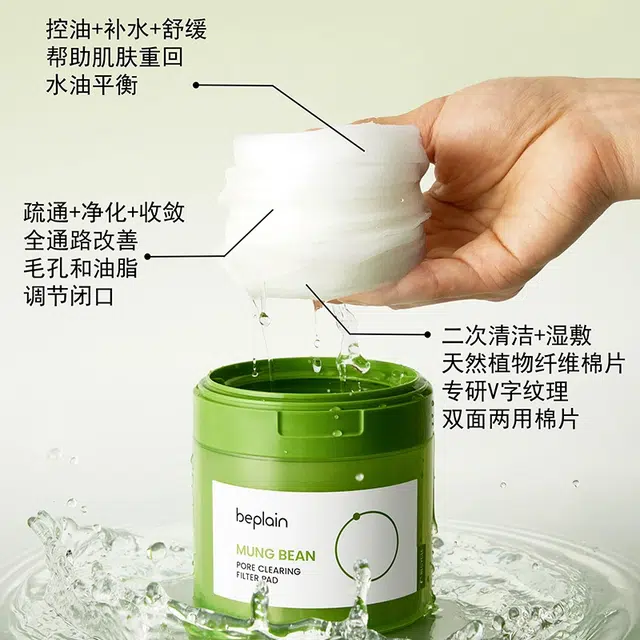 控油+补水+舒缓
帮助肌肤重回
水油平衡

疏通+净化+收敛
全通路改善
毛孔和油脂
调节闭口

二次清洁+湿敷
天然植物纤维棉片
专研V字纹理
双面两用棉片

beplain

MUNG BEAN
PORE CLEARING
FILTER PAD