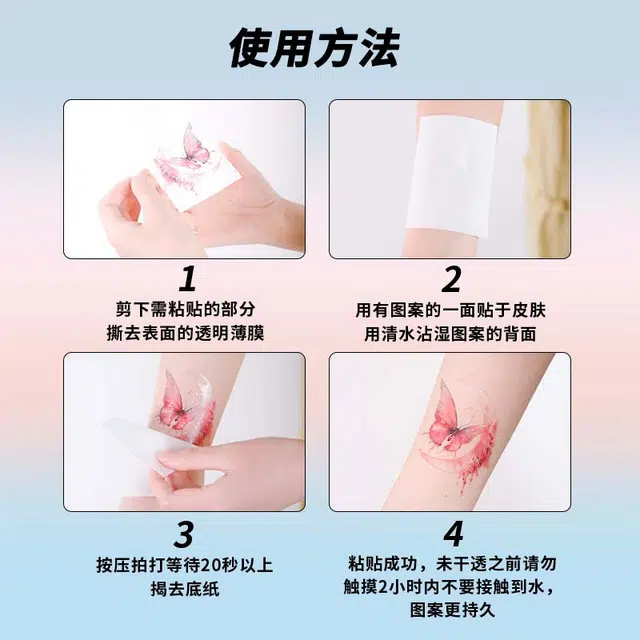 使用方法

1
剪下需粘贴的部分
撕去表面的透明薄膜

2
用有图案的一面贴于皮肤
用清水沾湿图案的背面

3
按压拍打等待20秒以上
揭去底纸

4
粘贴成功，未干透之前请勿
触摸2小时内不要接触到水，
图案更持久