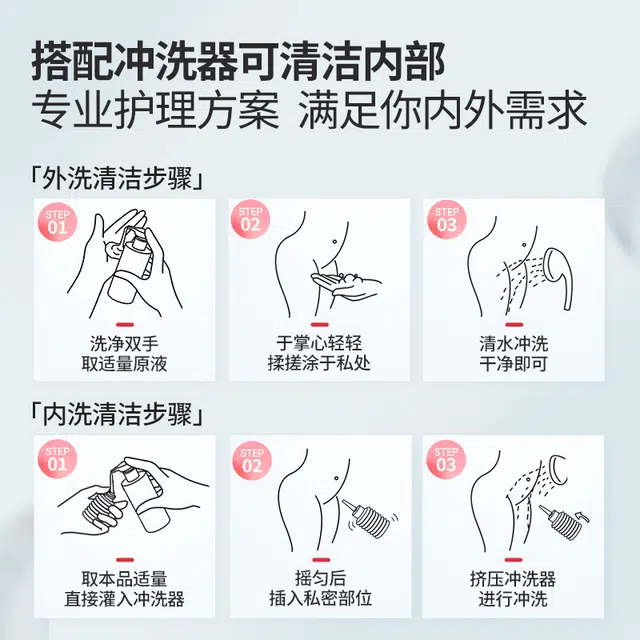 搭配冲洗器可清洁内部
专业护理方案 满足你内外需求

「外洗清洁步骤」

STEP 01
洗净双手
取适量原液

STEP 02
于掌心轻轻
揉搓涂于私处

STEP 03
清水冲洗
干净即可

「内洗清洁步骤」

STEP 01
取本品适量
直接灌入冲洗器

STEP 02
摇匀后
插入私密部位

STEP 03
挤压冲洗器
进行冲洗