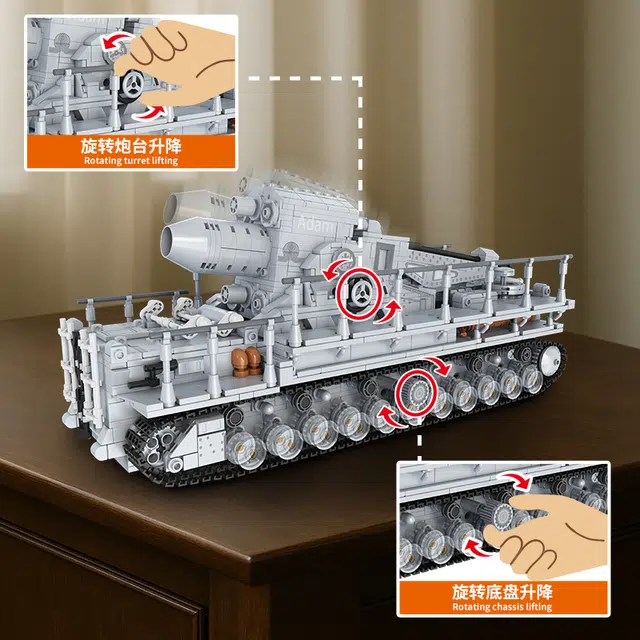 旋转炮台升降
Rotating turret lifting

Adam

旋转底盘升降
Rotating chassis lifting