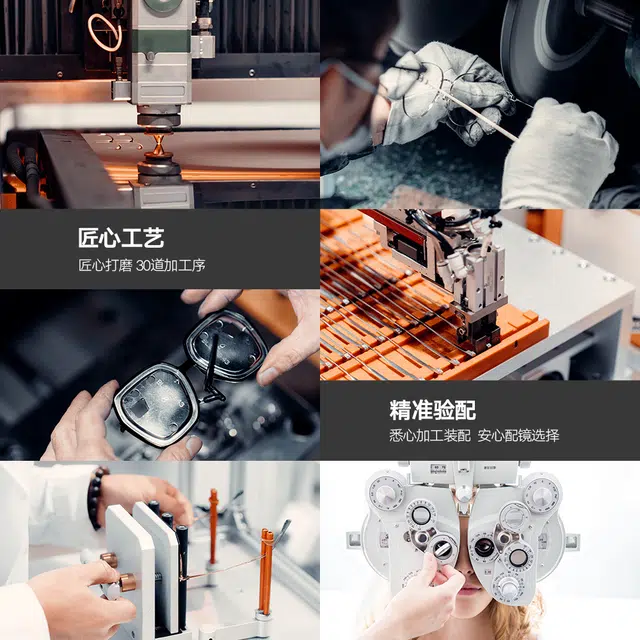 匠心工艺
匠心打磨 30道加工序

精准验配
悉心加工装配 安心配镜选择