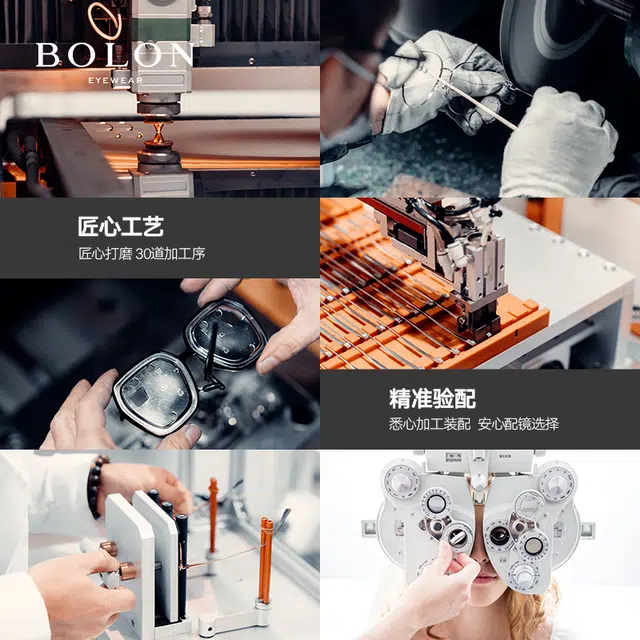 BOLON
EYEWEAR

匠心工艺
匠心打磨 30道加工序

精准验配
悉心加工装配 安心配镜选择