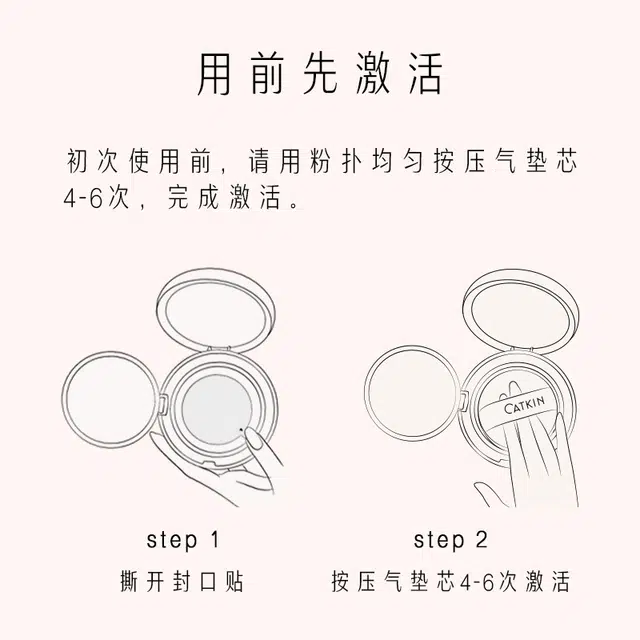 用前先激活

初次使用前，请用粉扑均匀按压气垫芯4-6次，完成激活。

CATKIN

step 1
撕开封口贴

step 2
按压气垫芯4-6次激活