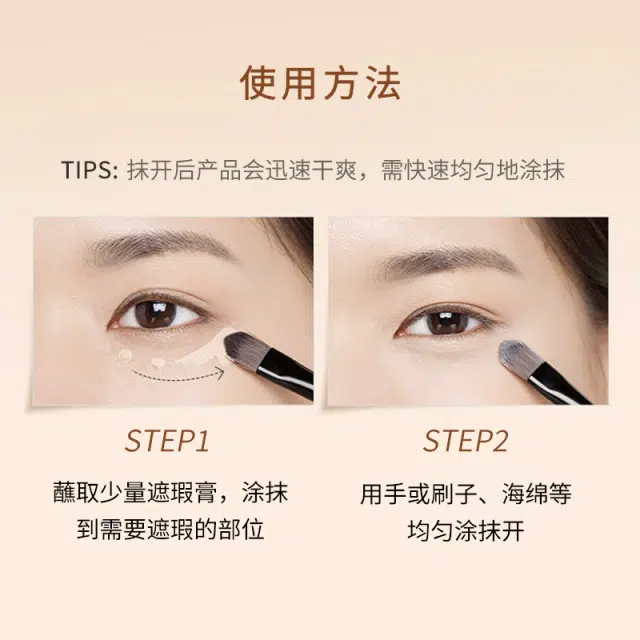 使用方法

TIPS: 抹开后产品会迅速干爽，需快速均匀地涂抹

STEP1

蘸取少量遮瑕膏，涂抹到需要遮瑕的部位

STEP2

用手或刷子、海绵等均匀涂抹开