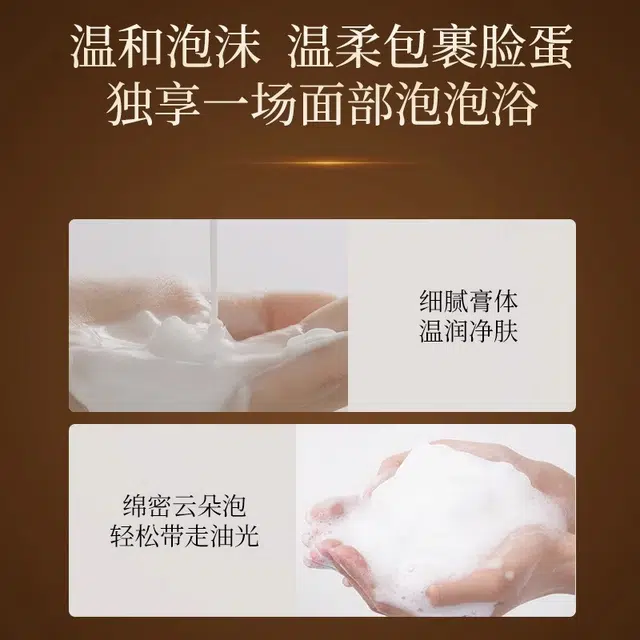 温和泡沫 温柔包裹脸蛋
独享一场面部泡泡浴

细腻膏体
温润净肤

绵密云朵泡
轻松带走油光