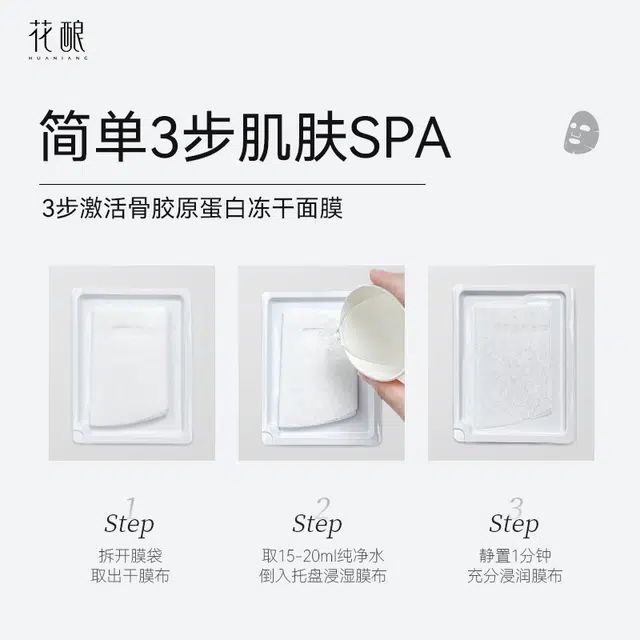 花酿
HUANIANG

简单3步肌肤SPA

3步激活骨胶原蛋白冻干面膜

1
Step
拆开膜袋
取出干膜布

2
Step
取15-20ml纯净水
倒入托盘浸湿膜布

3
Step
静置1分钟
充分浸润膜布