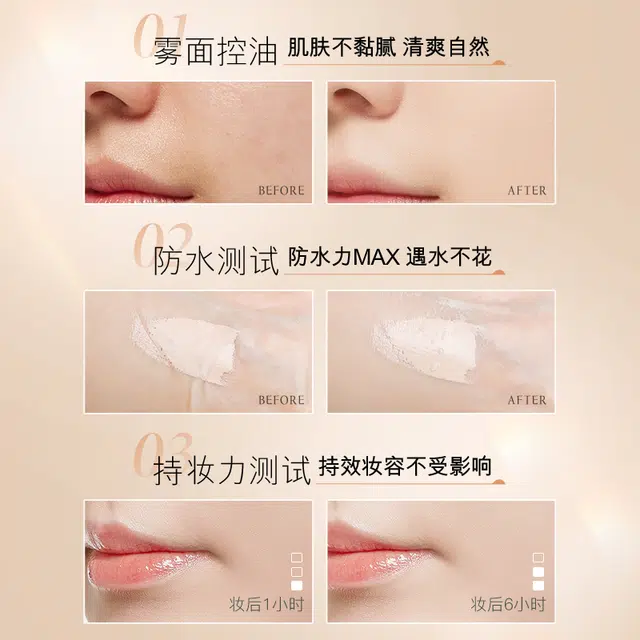 01
雾面控油 肌肤不黏腻 清爽自然

BEFORE

AFTER

02
防水测试 防水力MAX 遇水不花

BEFORE

AFTER

03
持妆力测试 持效妆容不受影响

妆后1小时

妆后6小时