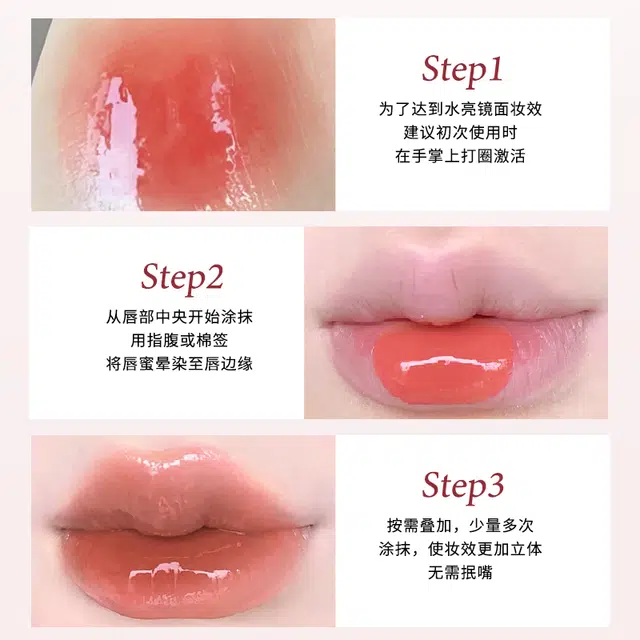 Step1

为了达到水亮镜面妆效
建议初次使用时
在手掌上打圈激活

Step2

从唇部中央开始涂抹
用指腹或棉签
将唇蜜晕染至唇边缘

Step3

按需叠加，少量多次
涂抹，使妆效更加立体
无需抿嘴