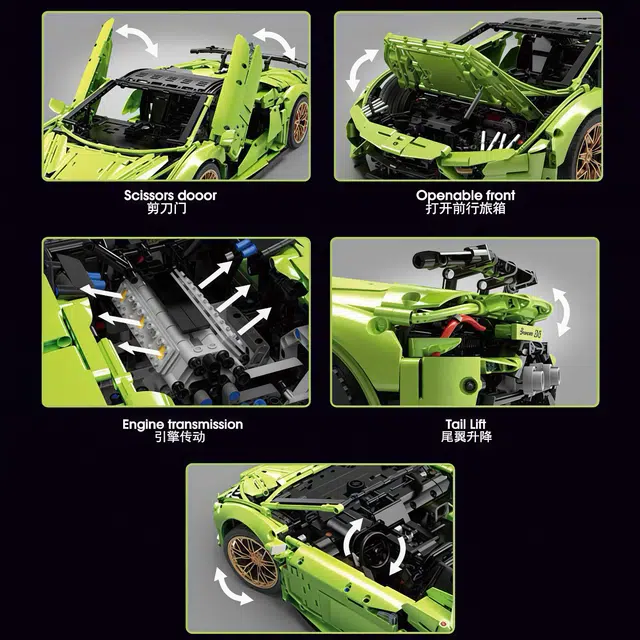 Scissors dooor
剪刀门

Openable front
打开前行旅箱

Engine transmission
引擎传动

Tail Lift
尾翼升降