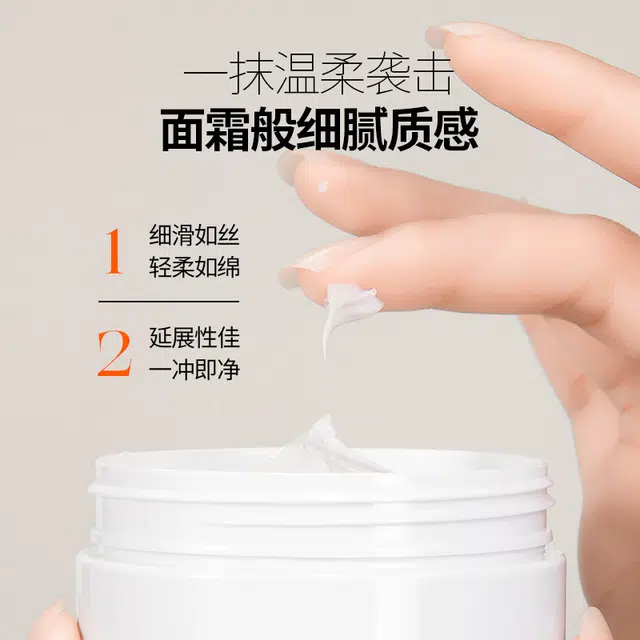 一抹温柔袭击
面霜般细腻质感

1 细滑如丝
轻柔如绵

2 延展性佳
一冲即净