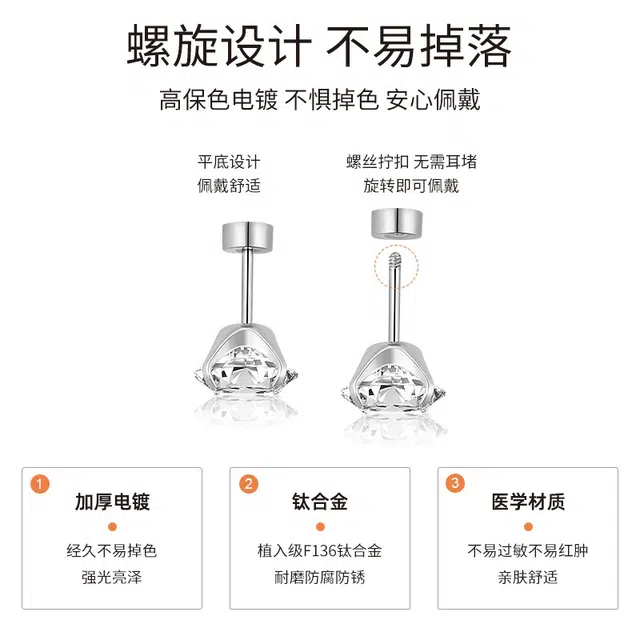 螺旋设计 不易掉落

高保色电镀 不惧掉色 安心佩戴

平底设计
佩戴舒适

螺丝拧扣 无需耳堵
旋转即可佩戴

1
加厚电镀
经久不易掉色
强光亮泽

2
钛合金
植入级F136钛合金
耐磨防腐防锈

3
医学材质
不易过敏不易红肿
亲肤舒适