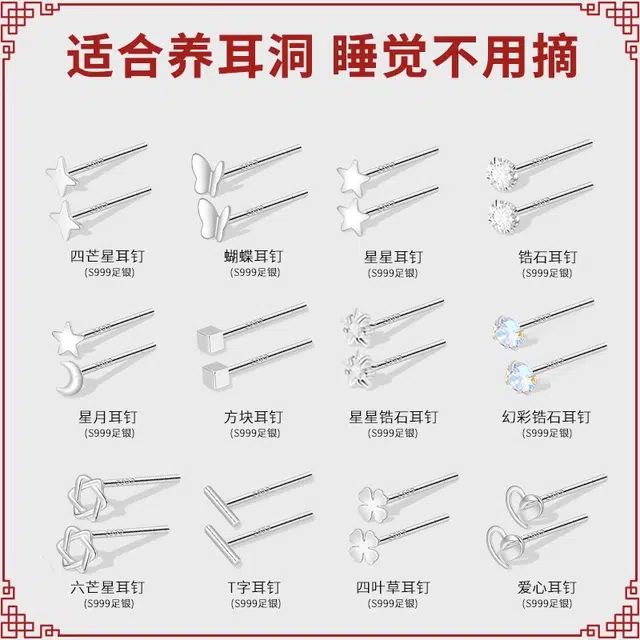 适合养耳洞 睡觉不用摘

四芒星耳钉
(S999足银)

蝴蝶耳钉
(S999足银)

星星耳钉
(S999足银)

锆石耳钉
(S999足银)

星月耳钉
(S999足银)

方块耳钉
(S999足银)

星星锆石耳钉
(S999足银)

幻彩锆石耳钉
(S999足银)

六芒星耳钉
(S999足银)

T字耳钉
(S999足银)

四叶草耳钉
(S999足银)

爱心耳钉
(S999足银)