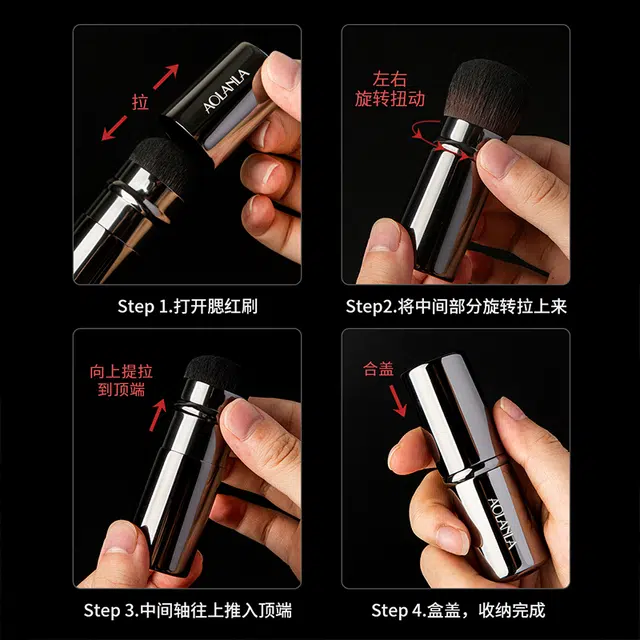 拉

AOLANLA

Step 1.打开腮红刷

左右
旋转扭动

Step2.将中间部分旋转拉上来

向上提拉
到顶端

Step 3.中间轴往上推入顶端

合盖

AOLANLA

Step 4.盒盖，收纳完成