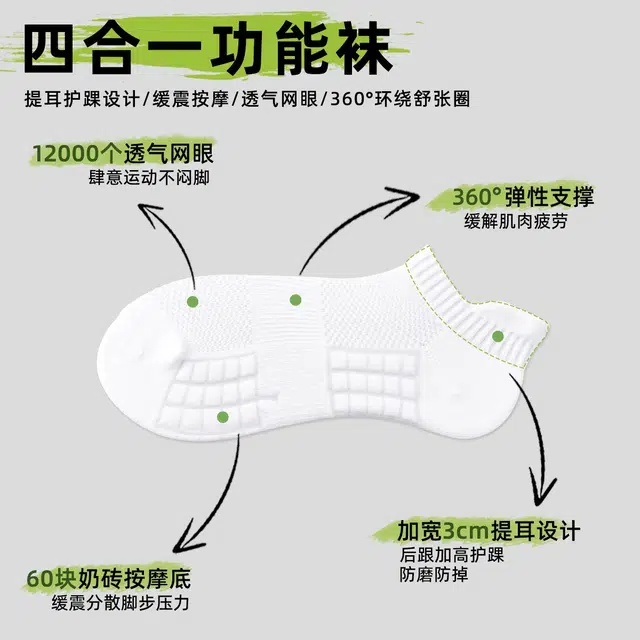 四合一功能袜

提耳护踝设计/缓震按摩/透气网眼/360°环绕舒张圈

12000个透气网眼
肆意运动不闷脚

360°弹性支撑
缓解肌肉疲劳

加宽3cm提耳设计
后跟加高护踝
防磨防掉

60块奶砖按摩底
缓震分散脚步压力