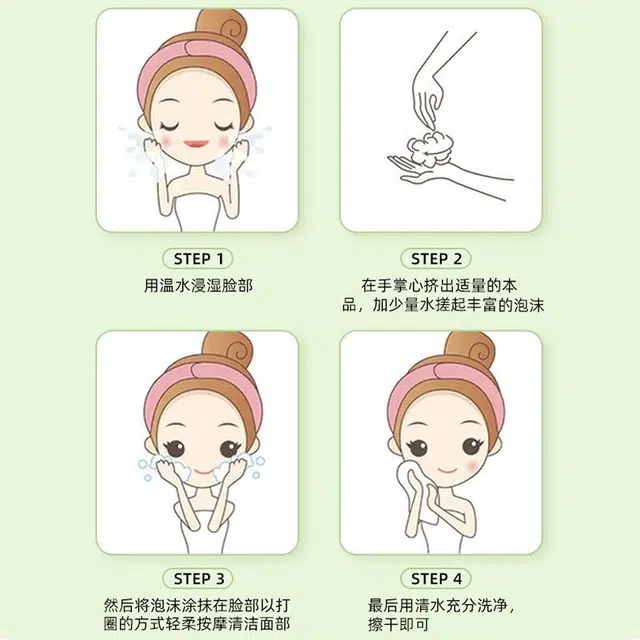 STEP 1

用温水浸湿脸部

STEP 2

在手掌心挤出适量的本品，加少量水搓起丰富的泡沫

STEP 3

然后将泡沫涂抹在脸部以打圈的方式轻柔按摩清洁面部

STEP 4

最后用清水充分洗净，擦干即可