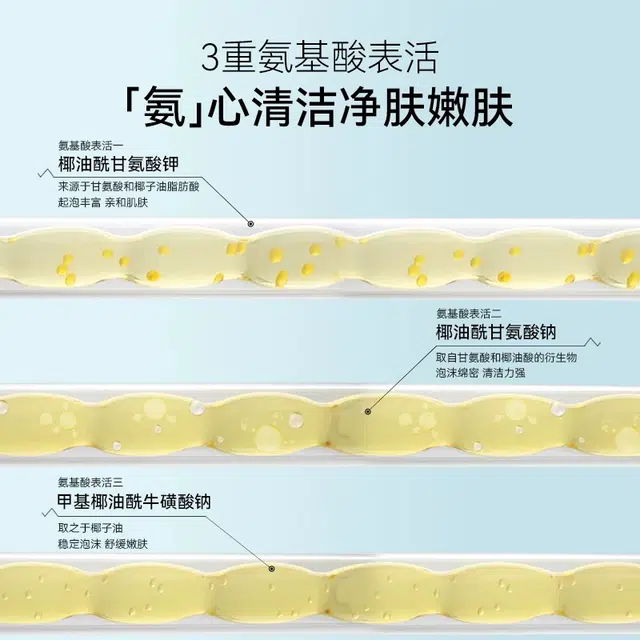 3重氨基酸表活
「氨」心清洁净肤嫩肤

氨基酸表活一
椰油酰甘氨酸钾
来源于甘氨酸和椰子油脂肪酸
起泡丰富 亲和肌肤

氨基酸表活二
椰油酰甘氨酸钠
取自甘氨酸和椰油酸的衍生物
泡沫绵密 清洁力强

氨基酸表活三
甲基椰油酰牛磺酸钠
取之于椰子油
稳定泡沫 舒缓嫩肤