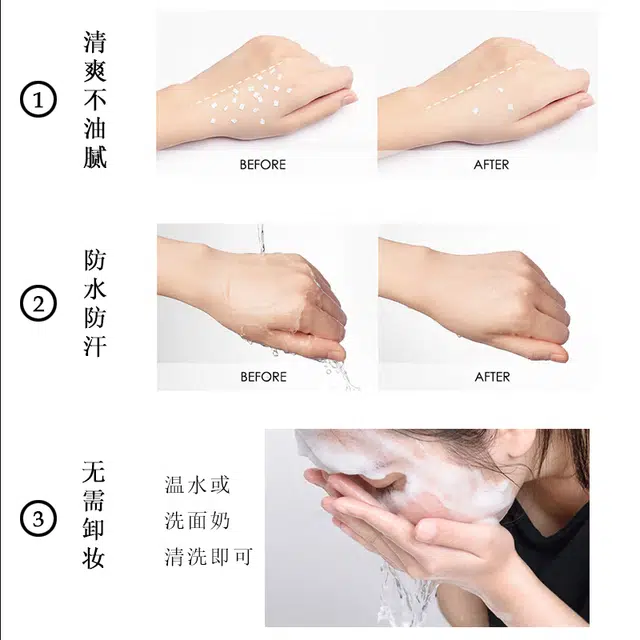 ①
清爽不油腻

BEFORE

AFTER

②
防水防汗

BEFORE

AFTER

③
无需卸妆

温水或
洗面奶
清洗即可