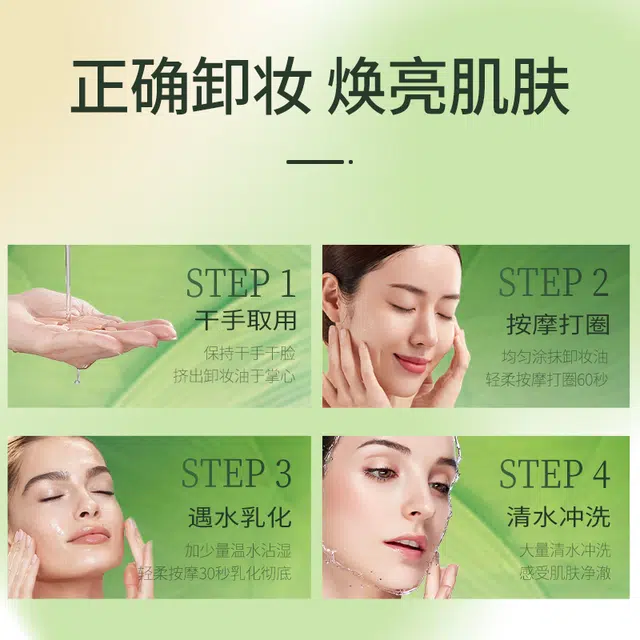 正确卸妆 焕亮肌肤

STEP 1
干手取用
保持干手干脸
挤出卸妆油于掌心

STEP 2
按摩打圈
均匀涂抹卸妆油
轻柔按摩打圈60秒

STEP 3
遇水乳化
加少量温水沾湿
轻柔按摩30秒乳化彻底

STEP 4
清水冲洗
大量清水冲洗
感受肌肤净澈