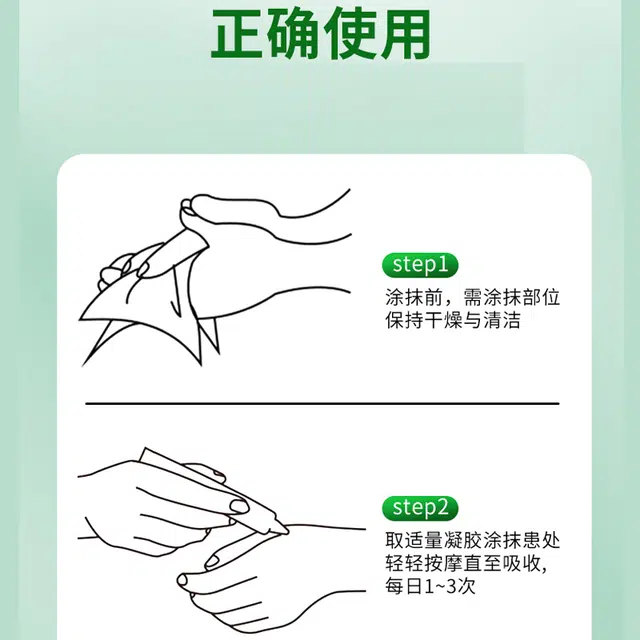 正确使用

step1

涂抹前，需涂抹部位保持干燥与清洁

step2

取适量凝胶涂抹患处轻轻按摩直至吸收，每日1~3次