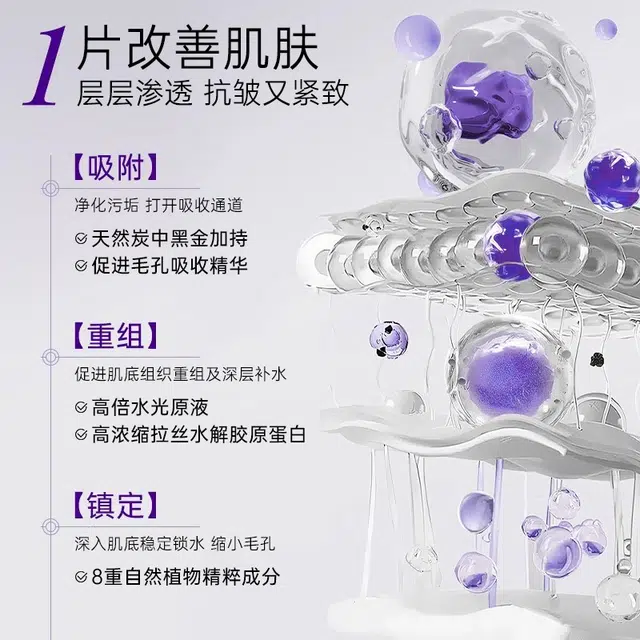 1片改善肌肤
层层渗透 抗皱又紧致

【吸附】
净化污垢 打开吸收通道
天然炭中黑金加持
促进毛孔吸收精华

【重组】
促进肌底组织重组及深层补水
高倍水光原液
高浓缩拉丝水解胶原蛋白

【镇定】
深入肌底稳定锁水 缩小毛孔
8重自然植物精粹成分