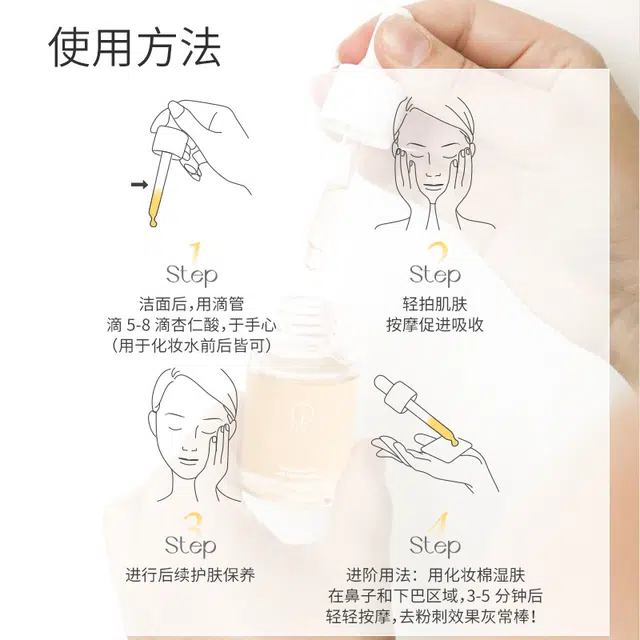 使用方法

1
Step
洁面后，用滴管
滴 5-8 滴杏仁酸，于手心
（用于化妆水前后皆可）

2
Step
轻拍肌肤
按摩促进吸收

3
Step
进行后续护肤保养

4
Step
进阶用法：用化妆棉湿肤
在鼻子和下巴区域，3-5 分钟后
轻轻按摩，去粉刺效果灰常棒！