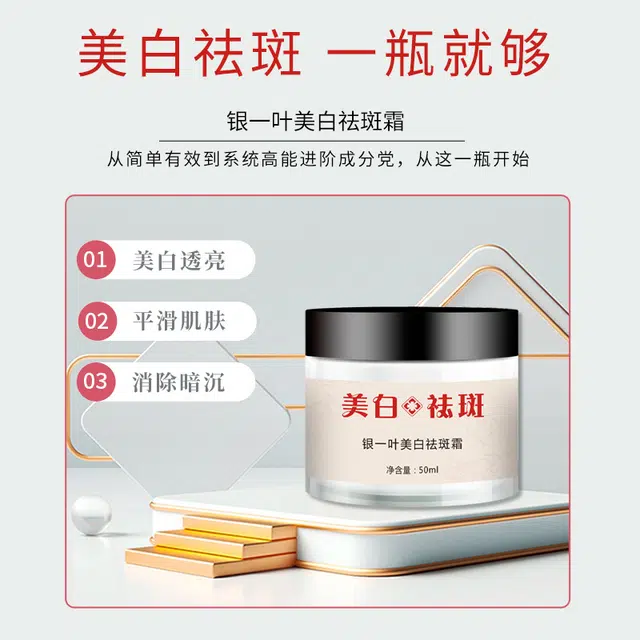 美白祛斑 一瓶就够

银一叶美白祛斑霜

从简单有效到系统高能进阶成分党，从这一瓶开始

01 美白透亮

02 平滑肌肤

03 消除暗沉

美白祛斑

银一叶美白祛斑霜

净含量：50ml