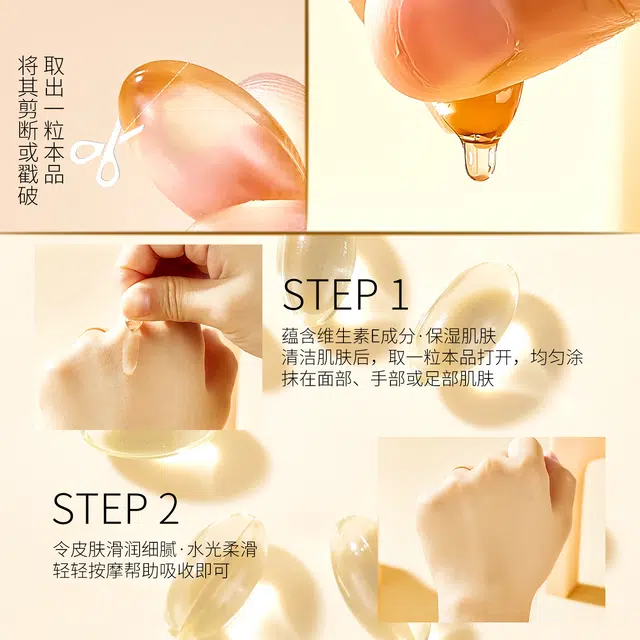 取出一粒本品
将其剪断或戳破

STEP 1
蕴含维生素E成分·保湿肌肤
清洁肌肤后，取一粒本品打开，均匀涂抹在面部、手部或足部肌肤

STEP 2
令皮肤滑润细腻·水光柔滑
轻轻按摩帮助吸收即可