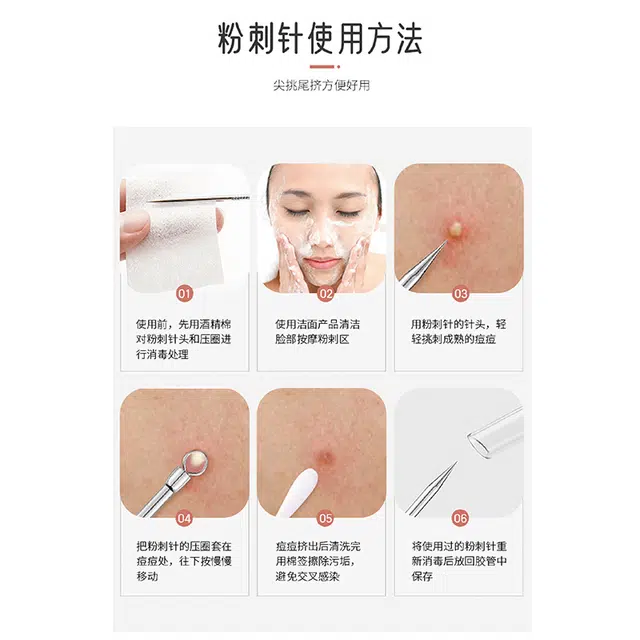 粉刺针使用方法

尖挑尾挤方便好用

01

使用前，先用酒精棉对粉刺针头和压圈进行消毒处理

02

使用洁面产品清洁脸部按摩粉刺区

03

用粉刺针的针头，轻轻挑刺成熟的痘痘

04

把粉刺针的压圈套在痘痘处，往下按慢慢移动

05

痘痘挤出后清洗完用棉签擦除污垢，避免交叉感染

06

将使用过的粉刺针重新消毒后放回胶管中保存