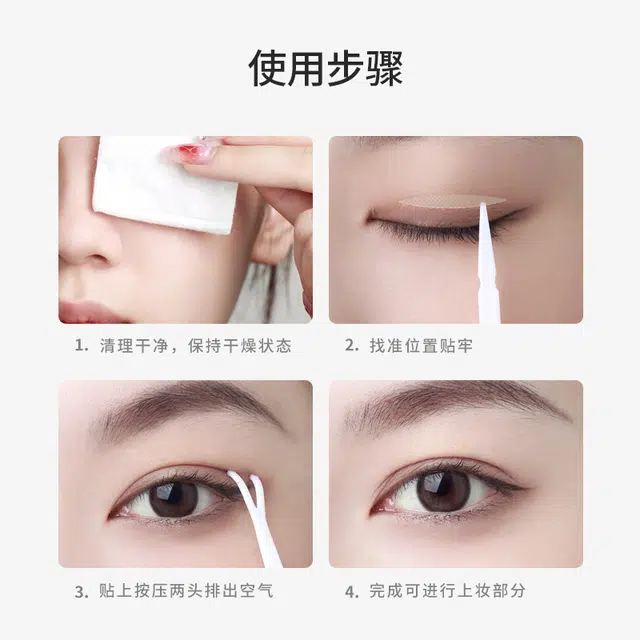 使用步骤

1. 清理干净，保持干燥状态

2. 找准位置贴牢

3. 贴上按压两头排出空气

4. 完成可进行上妆部分