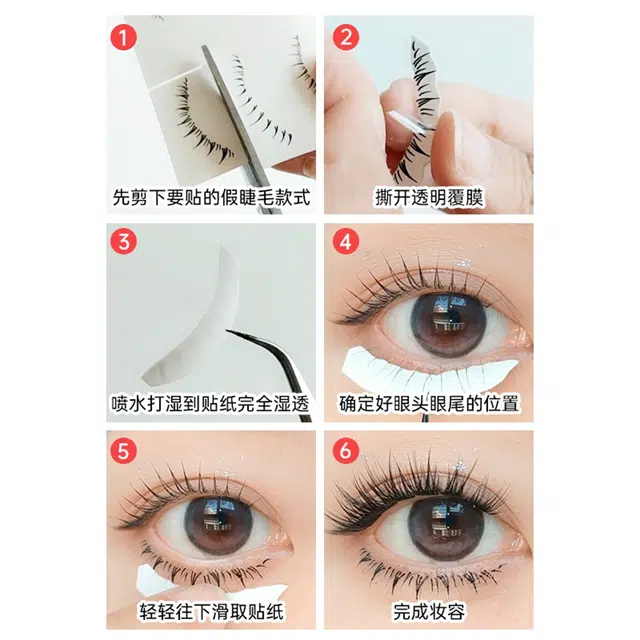 1
先剪下要贴的假睫毛款式

2
撕开透明覆膜

3
喷水打湿到贴纸完全湿透

4
确定好眼头眼尾的位置

5
轻轻往下滑取贴纸

6
完成妆容