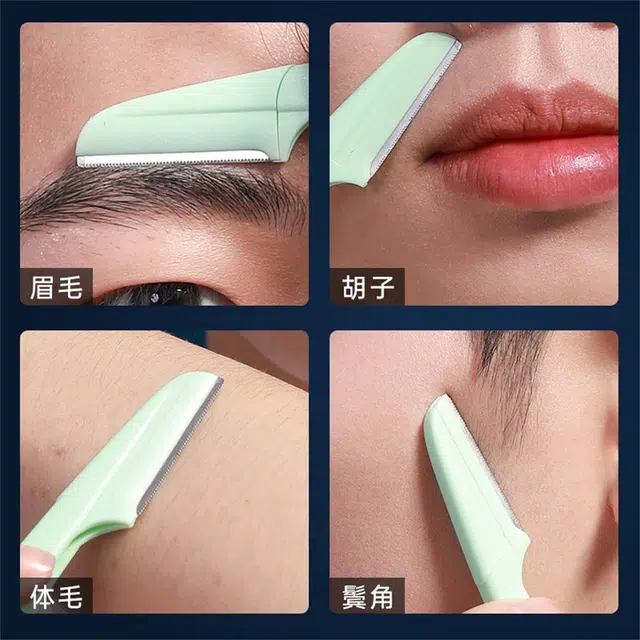 眉毛

胡子

体毛

鬓角