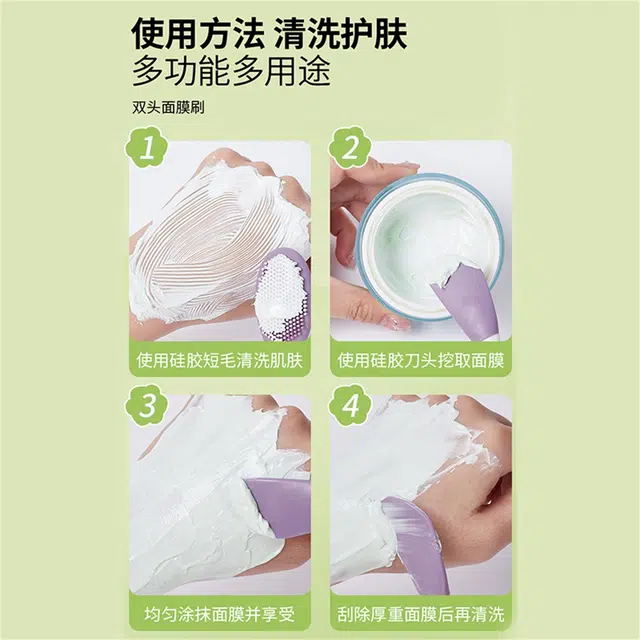 使用方法 清洗护肤
多功能多用途

双头面膜刷

1
使用硅胶短毛清洗肌肤

2
使用硅胶刀头挖取面膜

3
均匀涂抹面膜并享受

4
刮除厚重面膜后再清洗