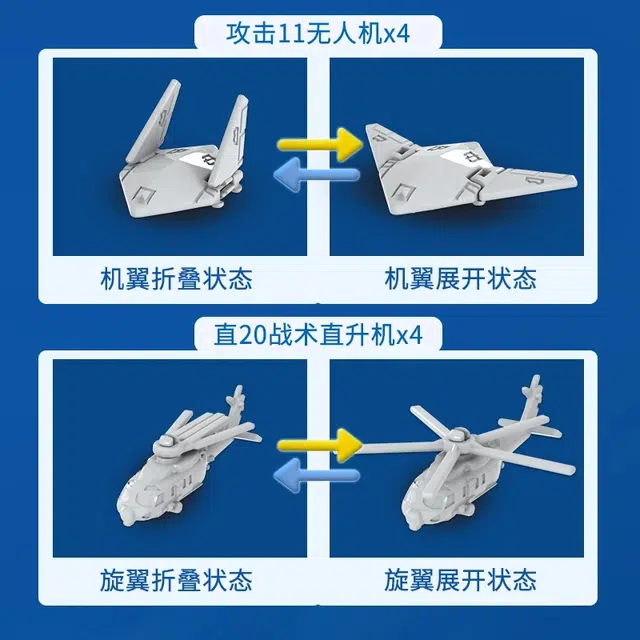 攻击11无人机x4

机翼折叠状态

机翼展开状态

直20战术直升机x4

旋翼折叠状态

旋翼展开状态