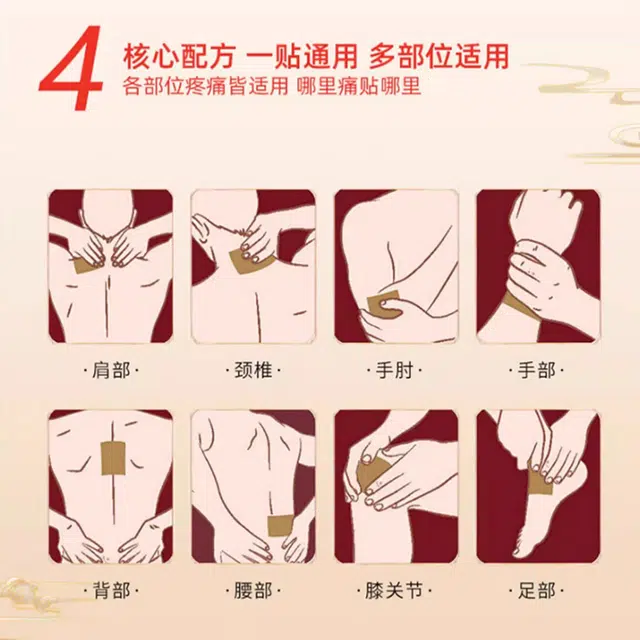 4 核心配方 一贴通用 多部位适用
各部位疼痛皆适用 哪里痛贴哪里

·肩部·

·颈椎·

·手肘·

·手部·

·背部·

·腰部·

·膝关节·

·足部·