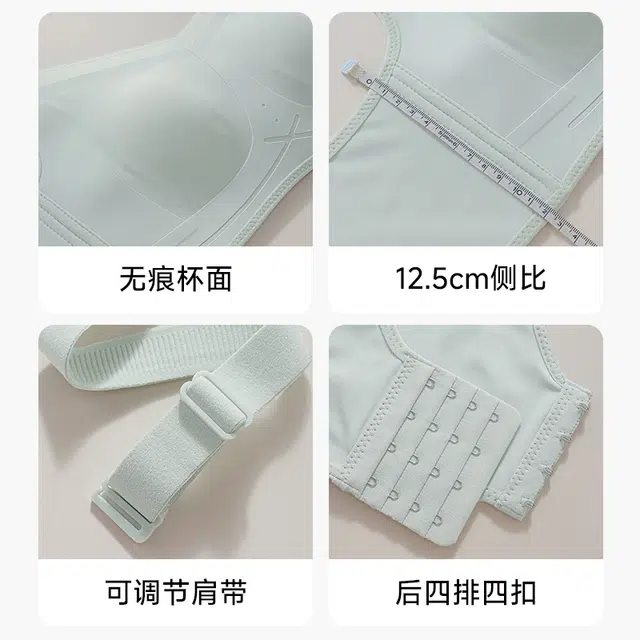 无痕杯面

12.5cm侧比

可调节肩带

后四排四扣