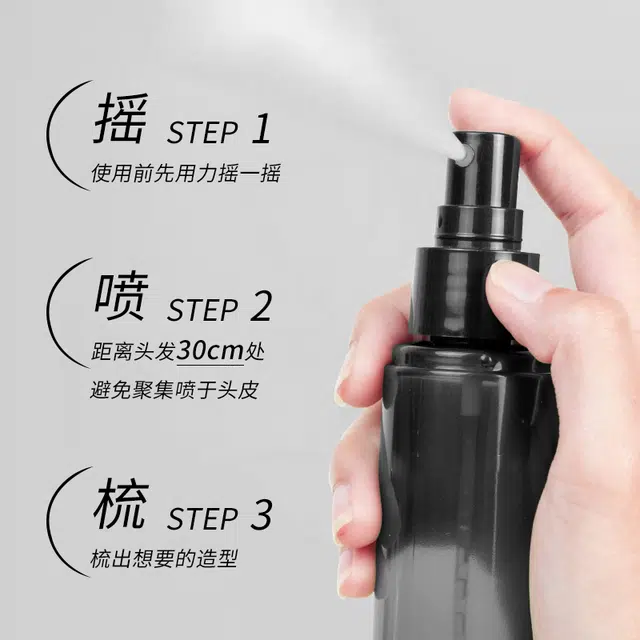 摇 STEP 1
使用前先用力摇一摇

喷 STEP 2
距离头发30cm处
避免聚集喷于头皮

梳 STEP 3
梳出想要的造型