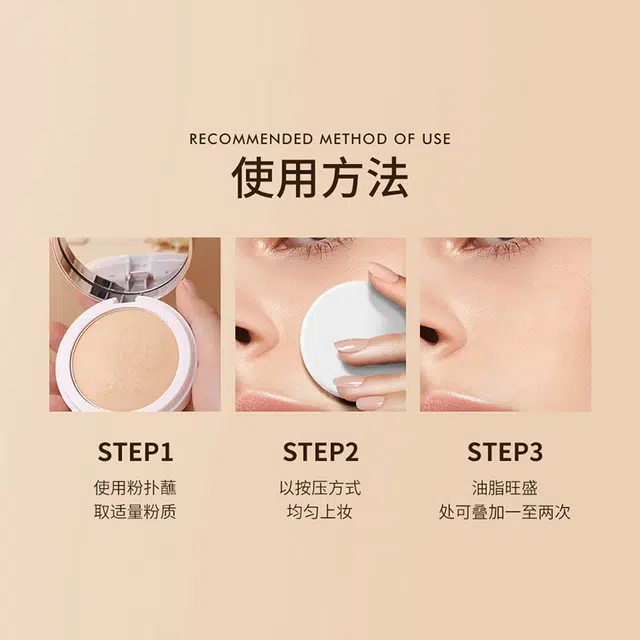 RECOMMENDED METHOD OF USE

使用方法

STEP1

使用粉扑蘸
取适量粉质

STEP2

以按压方式
均匀上妆

STEP3

油脂旺盛
处可叠加一至两次