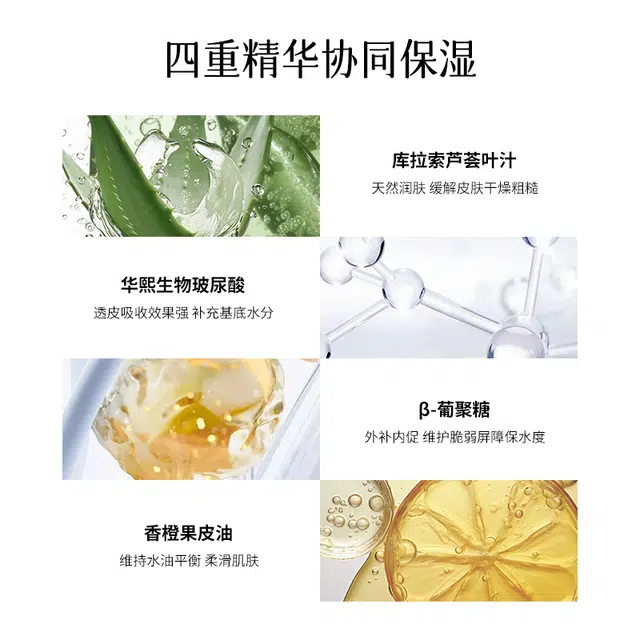 四重精华协同保湿

库拉索芦荟叶汁
天然润肤 缓解皮肤干燥粗糙

华熙生物玻尿酸
透皮吸收效果强 补充基底水分

β-葡聚糖
外补内促 维护脆弱屏障保水度

香橙果皮油
维持水油平衡 柔滑肌肤