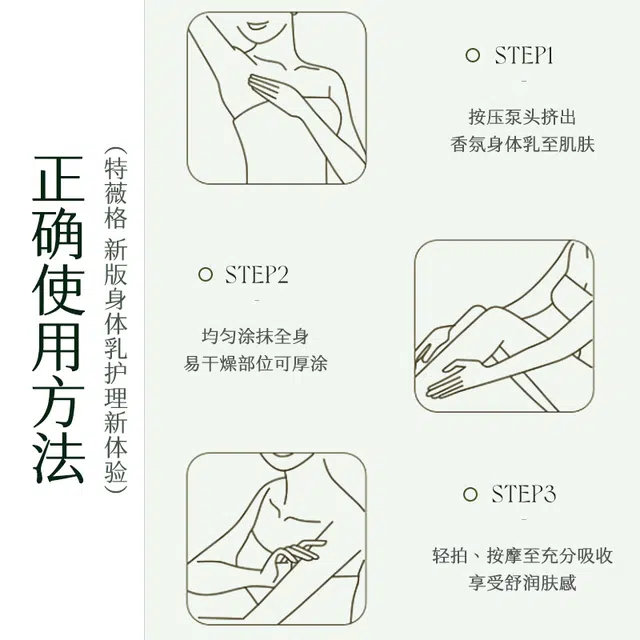 正确使用方法

（特薇格 新版身体乳护理新体验）

STEP1
-
按压泵头挤出
香氛身体乳至肌肤

STEP2
-
均匀涂抹全身
易干燥部位可厚涂

STEP3
-
轻拍、按摩至充分吸收
享受舒润肤感