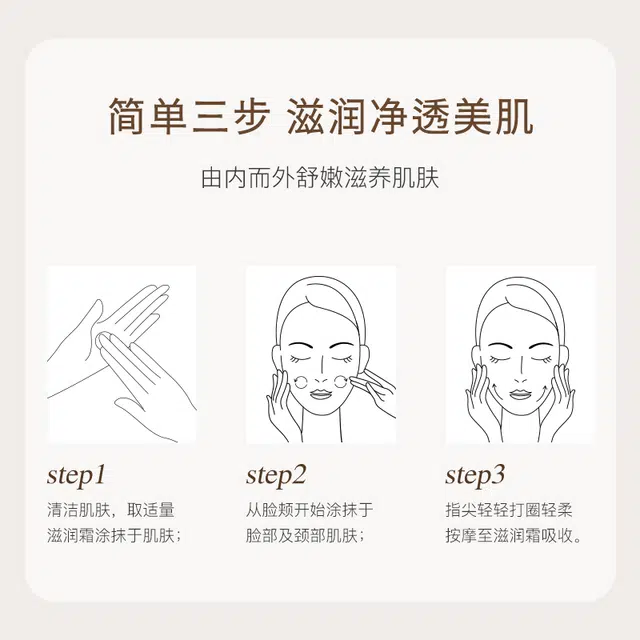 简单三步 滋润净透美肌

由内而外舒嫩滋养肌肤

step1
清洁肌肤，取适量滋润霜涂抹于肌肤；

step2
从脸颊开始涂抹于脸部及颈部肌肤；

step3
指尖轻轻打圈轻柔按摩至滋润霜吸收。