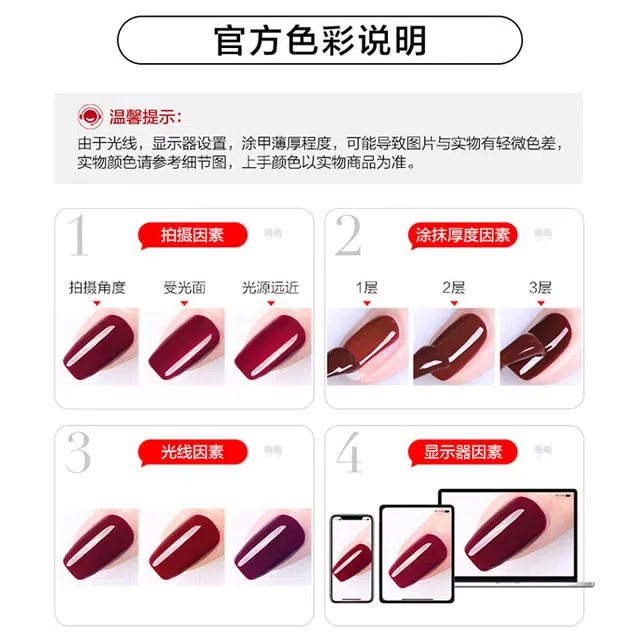 官方色彩说明

温馨提示:
由于光线，显示器设置，涂甲薄厚程度，可能导致图片与实物有轻微色差，实物颜色请参考细节图，上手颜色以实物商品为准。

1 拍摄因素
拍摄角度 受光面 光源远近

2 涂抹厚度因素
1层 2层 3层

3 光线因素

4 显示器因素